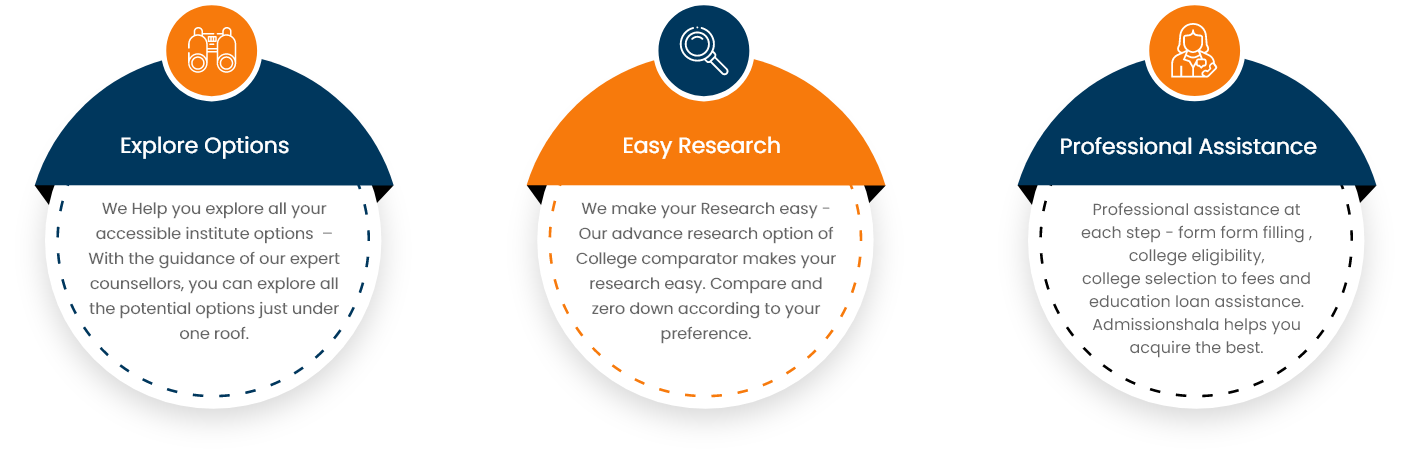 Explore Options

We Help you explore all your accessible institute options – With the guidance of our expert counsellors, you can explore all the potential options just under one roof.

Easy Research

We make your Research easy - Our advance research option of College comparator makes your research easy. Compare and zero down according to your preference.

Professional Assistance

Professional assistance at each step - form form filling , college eligibility, college selection to fees and education loan assistance. Admissionshala helps you acquire the best.